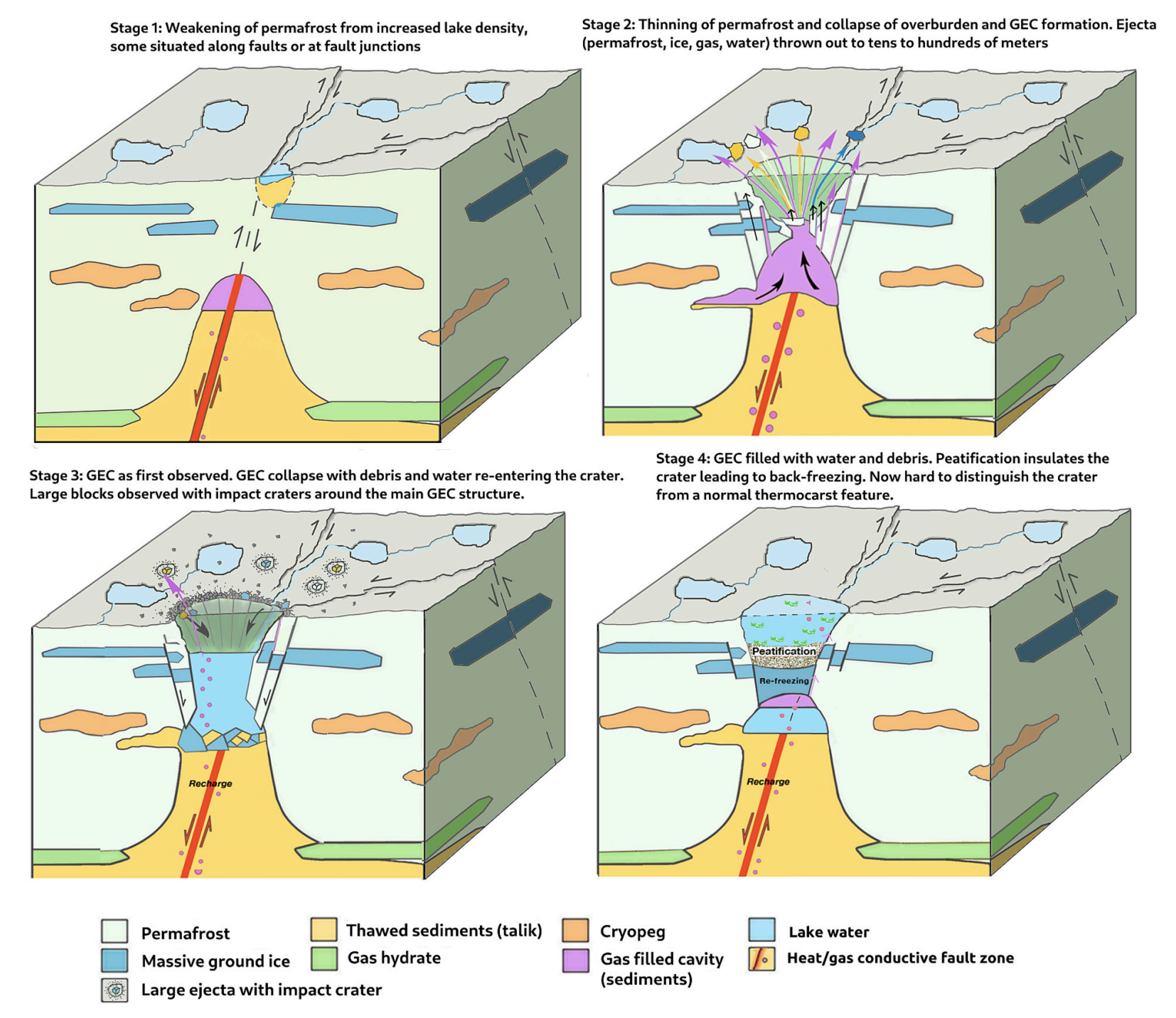 Stage 1: Weakening of permafrost from increased lake density, some situated along faults or at fault junctions

Stage 2: Thinning of permafrost and collapse of overburden and GEC formation. Ejecta (permafrost, ice, gas, water) thrown out to tens to hundreds of meters

Stage 3: GEC as first observed. GEC collapse with debris and water re-entering the crater. Large blocks observed with impact craters around the main GEC structure.

Recharge

Stage 4: GEC filled with water and debris. Peatification insulates the crater leading to back-freezing. Now hard to distinguish the crater from a normal thermocarst feature.

Peatification

Re-freezing

Recharge

Permafrost
Massive ground ice
Large ejecta with impact crater
Thawed sediments (talik)
Gas hydrate
Cryopeg
Gas filled cavity (sediments)
Lake water
Heat/gas conductive fault zone